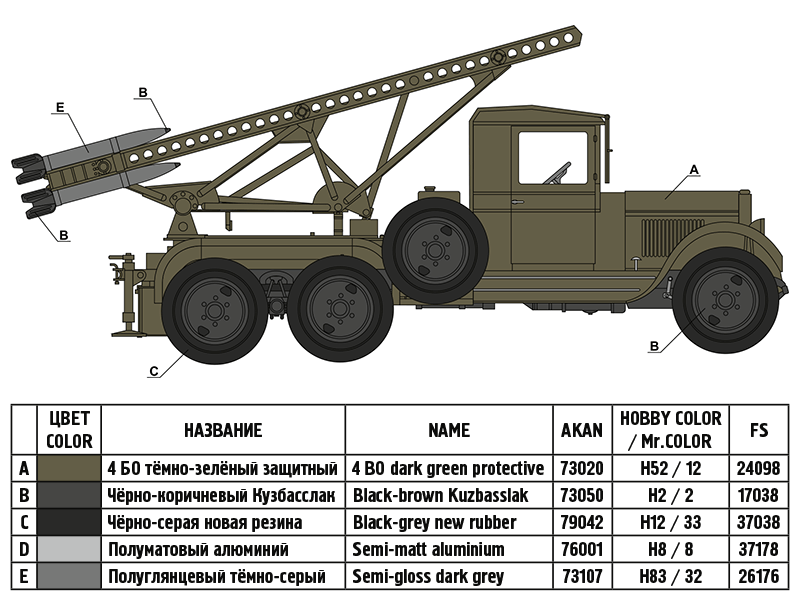 E
B
A
B
B
C

| | ЦВЕТ COLOR | НАЗВАНИЕ | NAME | AKAN | HOBBY COLOR / Mr.COLOR | FS |
|---|---|---|---|---|---|---|
| A | | 4 БО тёмно-зелёный защитный | 4 BO dark green protective | 73020 | H52 / 12 | 24098 |
| B | | Чёрно-коричневый Кузбасслак | Black-brown Kuzbasslak | 73050 | H2 / 2 | 17038 |
| C | | Чёрно-серая новая резина | Black-grey new rubber | 79042 | H12 / 33 | 37038 |
| D | | Полуматовый алюминий | Semi-matt aluminium | 76001 | H8 / 8 | 37178 |
| E | | Полуглянцевый тёмно-серый | Semi-gloss dark grey | 73107 | H83 / 32 | 26176 |