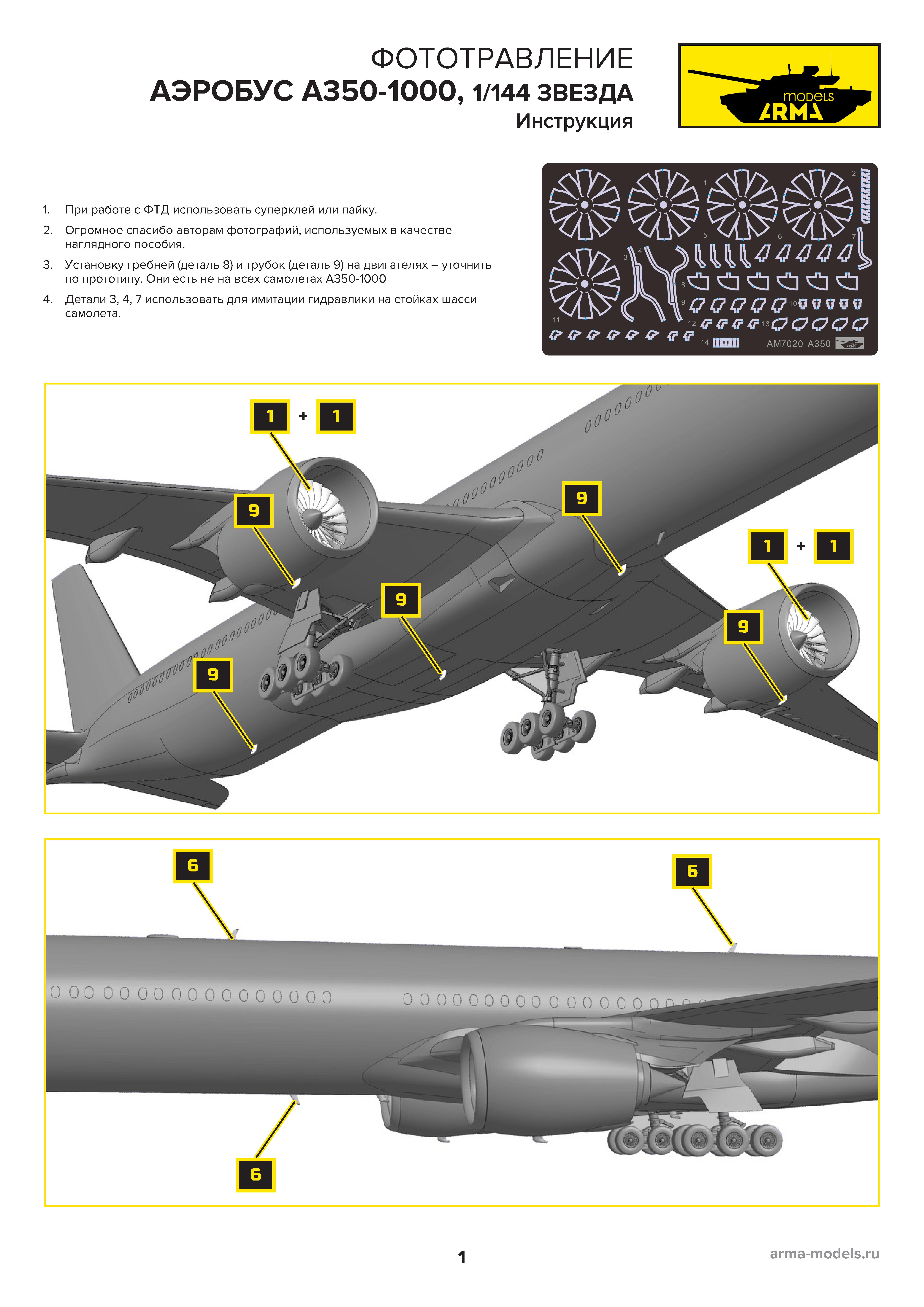 ФОТОТРАВЛЕНИЕ
АЭРОБУС А350-1000, 1/144 ЗВЕЗДА
Инструкция

models
ARMA

1. При работе с ФТД использовать суперклей или пайку.
2. Огромное спасибо авторам фотографий, используемых в качестве наглядного пособия.
3. Установку гребней (деталь 8) и трубок (деталь 9) на двигателях – уточнить по прототипу. Они есть не на всех самолетах А350-1000
4. Детали 3, 4, 7 использовать для имитации гидравлики на стойках шасси самолета.

1 2 3 4 5 6 7 8 9 10 11 12 13 14
AM7020 A350

1 + 1
9
9
1 + 1
9
9
9

6
6
6

1

arma-models.ru