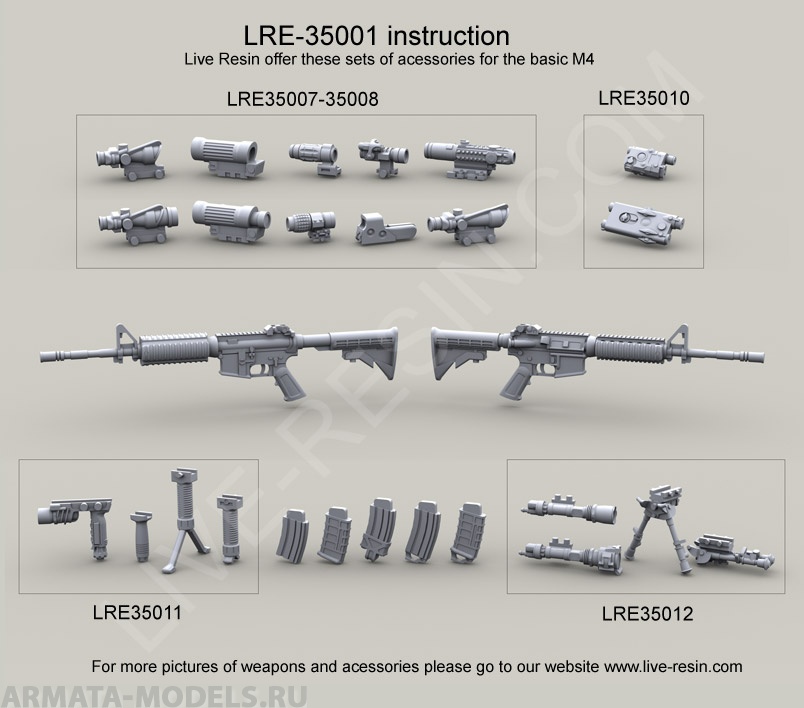 LRE-35001 instruction
Live Resin offer these sets of acessories for the basic M4

LRE35007-35008

LRE35010

LIVE-RESIN.COM

LRE35011

LRE35012

For more pictures of weapons and acessories please go to our website www.live-resin.com

ARMATA-MODELS.RU