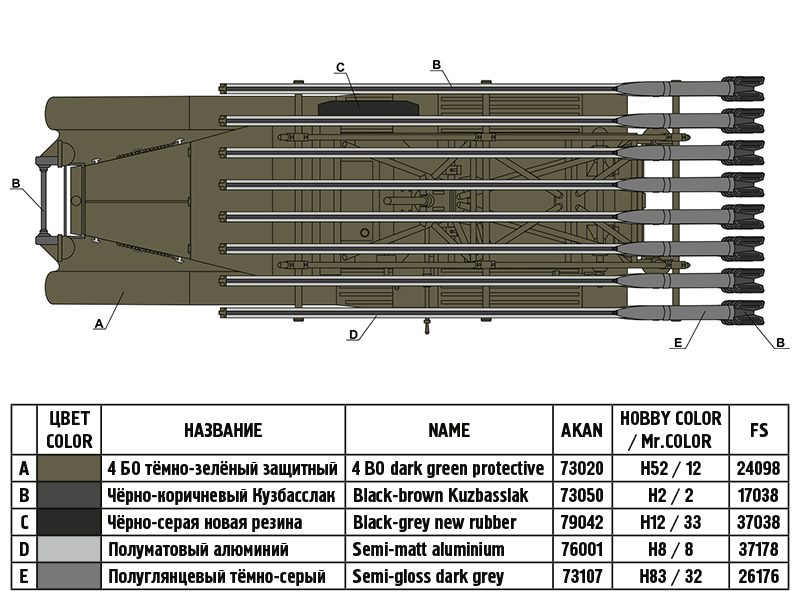 C
B
B
A
D
E
B

| | ЦВЕТ COLOR | НАЗВАНИЕ | NAME | AKAN | HOBBY COLOR / Mr.COLOR | FS |
|---|---|---|---|---|---|---|
| A | | 4 БО тёмно-зелёный защитный | 4 BO dark green protective | 73020 | H52 / 12 | 24098 |
| B | | Чёрно-коричневый Кузбасслак | Black-brown Kuzbasslak | 73050 | H2 / 2 | 17038 |
| C | | Чёрно-серая новая резина | Black-grey new rubber | 79042 | H12 / 33 | 37038 |
| D | | Полуматовый алюминий | Semi-matt aluminium | 76001 | H8 / 8 | 37178 |
| E | | Полуглянцевый тёмно-серый | Semi-gloss dark grey | 73107 | H83 / 32 | 26176 |