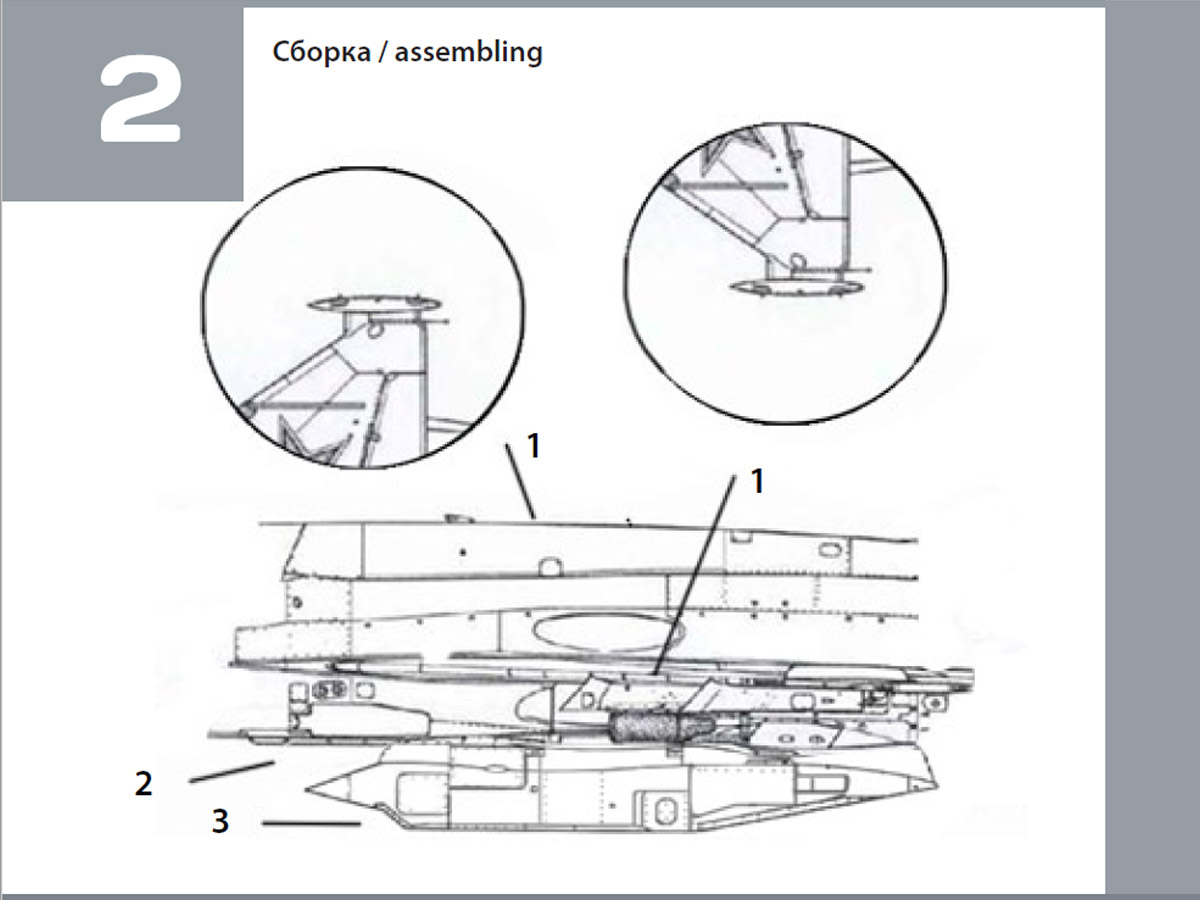 2

Сборка / assembling

1

1

2

3