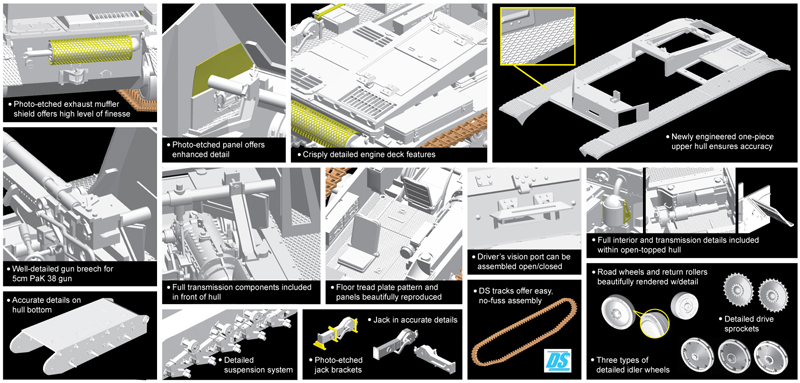 • Photo-etched exhaust muffler shield offers high level of finesse

• Photo-etched panel offers enhanced detail

• Crisply detailed engine deck features

• Newly engineered one-piece upper hull ensures accuracy

• Well-detailed gun breech for 5cm PaK 38 gun

• Full transmission components included in front of hull

• Floor tread plate pattern and panels beautifully reproduced

• Driver's vision port can be assembled open/closed

• Full interior and transmission details included within open-topped hull

• Accurate details on hull bottom

• Detailed suspension system

• Jack in accurate details

• Photo-etched jack brackets

• DS tracks offer easy, no-fuss assembly

DS

• Road wheels and return rollers beautifully rendered w/detail

• Detailed drive sprockets

• Three types of detailed idler wheels