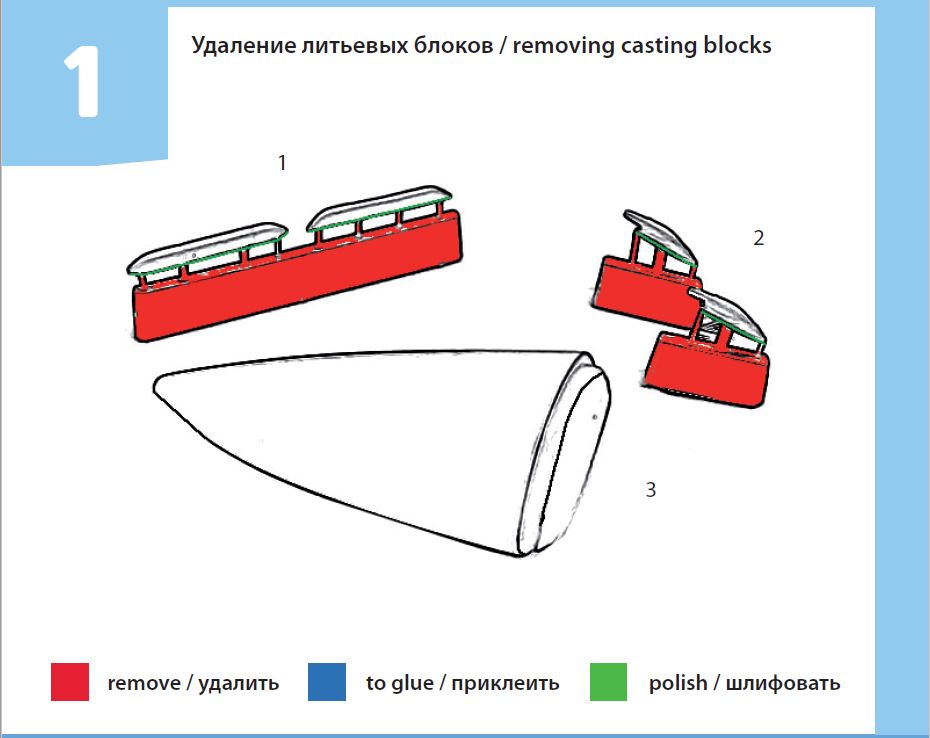 1

Удаление литьевых блоков / removing casting blocks

1

2

3

remove / удалить

to glue / приклеить

polish / шлифовать