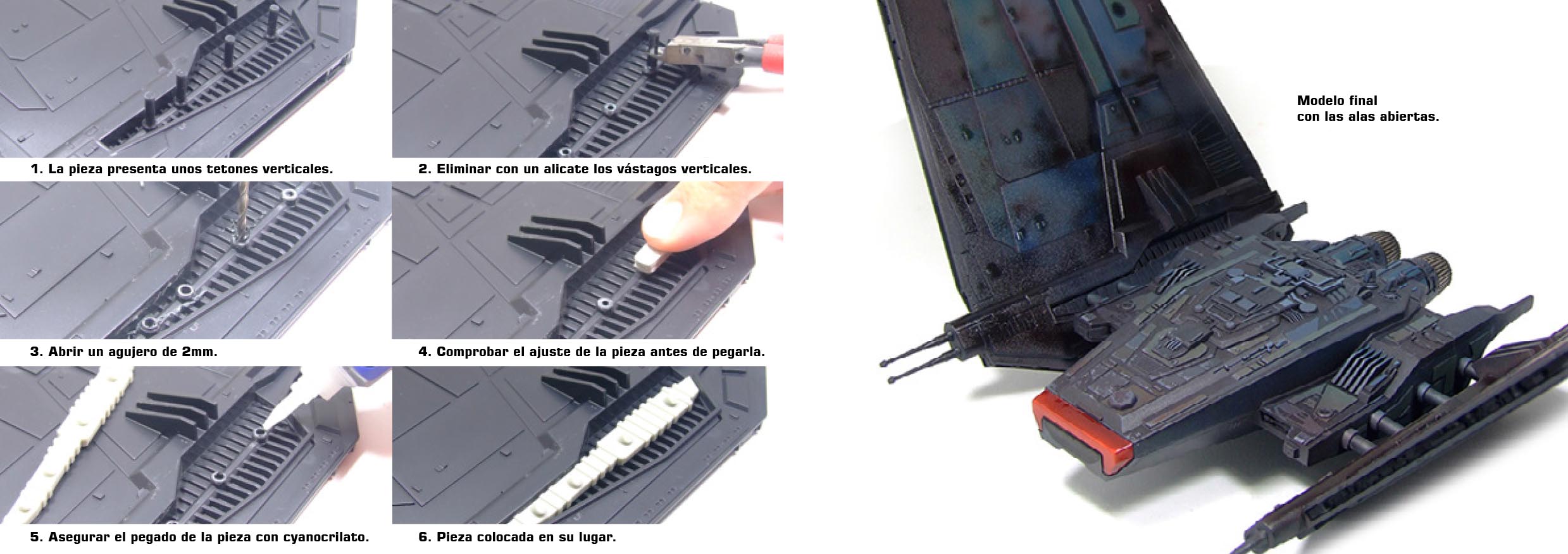 1. La pieza presenta unos tetones verticales.

2. Eliminar con un alicate los vástagos verticales.

3. Abrir un agujero de 2mm.

4. Comprobar el ajuste de la pieza antes de pegarla.

5. Asegurar el pegado de la pieza con cyanocrilato.

6. Pieza colocada en su lugar.

Modelo final con las alas abiertas.