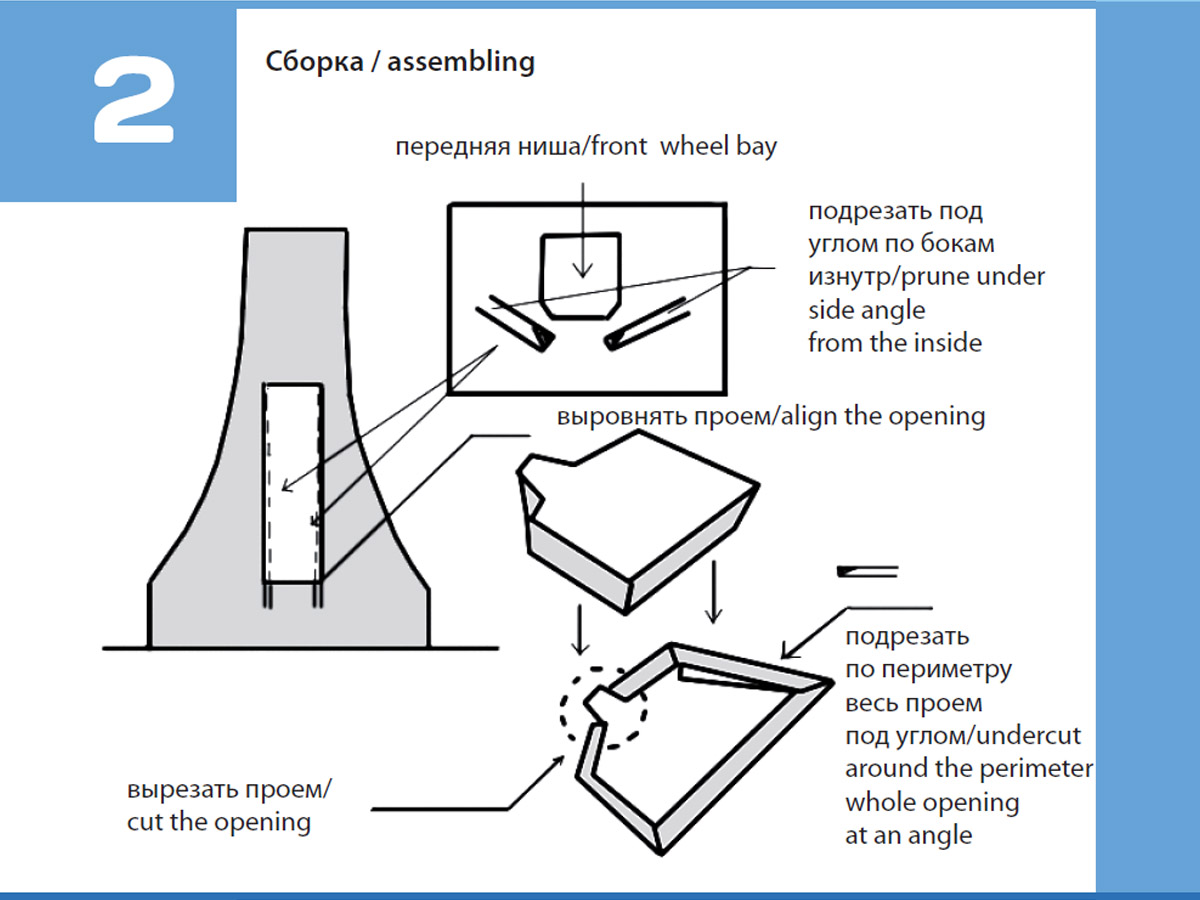 2

Сборка / assembling

передняя ниша/front wheel bay

подрезать под углом по бокам изнутр/prune under side angle from the inside

выровнять проем/align the opening

подрезать по периметру весь проем под углом/undercut around the perimeter whole opening at an angle

вырезать проем/ cut the opening